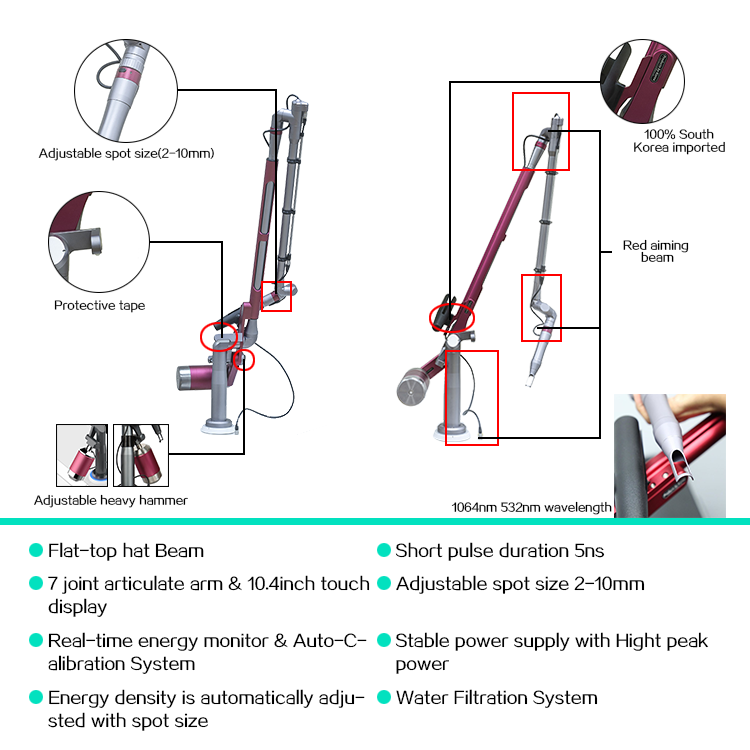 Adjustable spot size(2-10mm)

Protective tape

Adjustable heavy hammer

100% South Korea imported

Red aiming beam

1064nm 532nm wavelength

Flat-top hat Beam

7 joint articulate arm & 10.4inch touch display

Real-time energy monitor & Auto-Calibration System

Energy density is automatically adjusted with spot size

Short pulse duration 5ns

Adjustable spot size 2-10mm

Stable power supply with Hight peak power

Water Filtration System