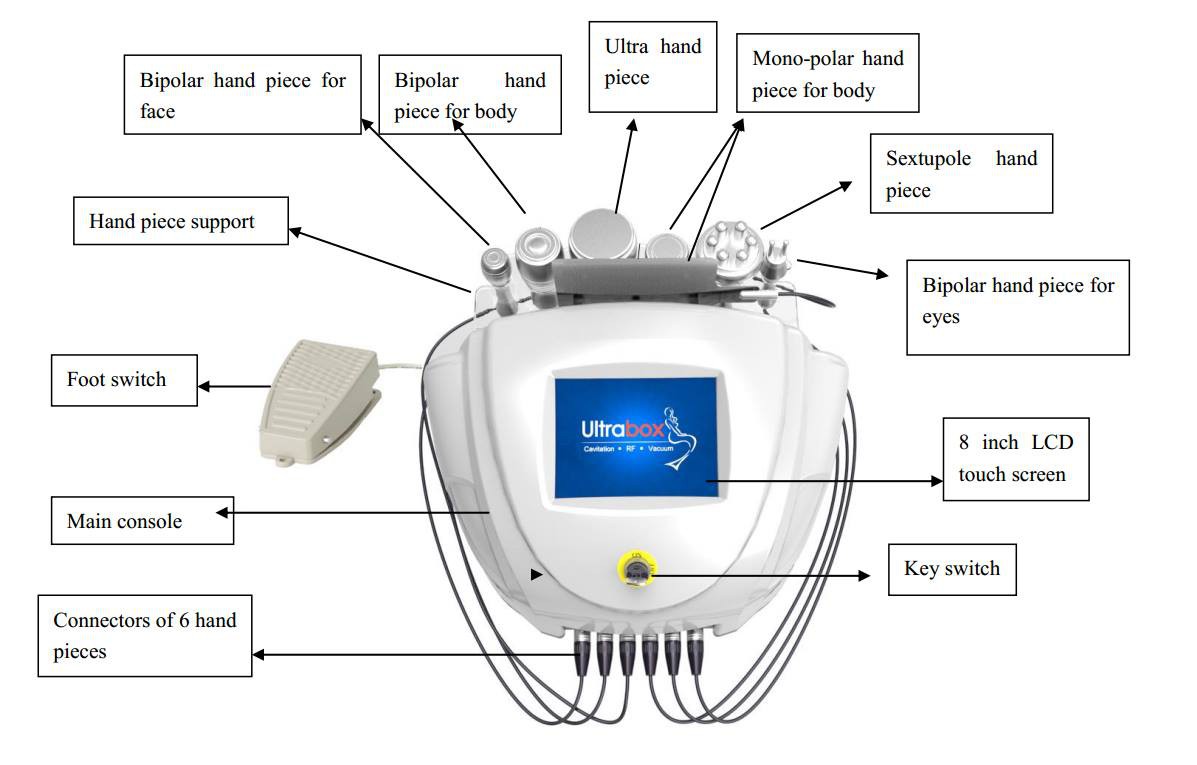 Bipolar hand piece for face

Bipolar hand piece for body

Ultra hand piece

Mono-polar hand piece for body

Sextupole hand piece

Hand piece support

Bipolar hand piece for eyes

Foot switch

Ultrabox
Cavitation • RF • Vacuum

8 inch LCD touch screen

Main console

Key switch

Connectors of 6 hand pieces