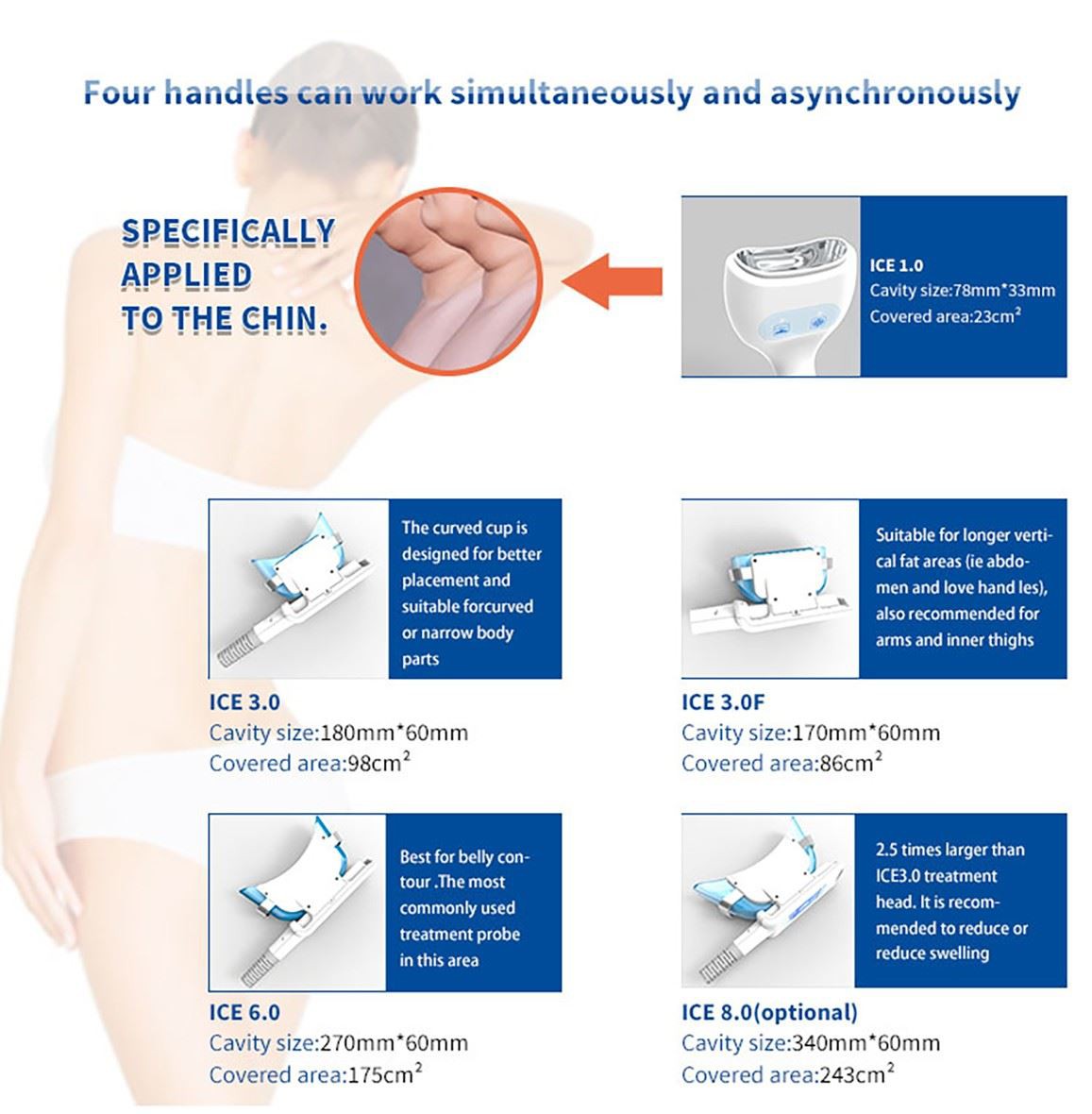 Four handles can work simultaneously and asynchronously

SPECIFICALLY APPLIED TO THE CHIN.

ICE 1.0
Cavity size:78mm*33mm
Covered area:23cm$^2$

The curved cup is designed for better placement and suitable forcurved or narrow body parts

ICE 3.0
Cavity size:180mm*60mm
Covered area:98cm$^2$

Suitable for longer vertical fat areas (ie abdomen and love hand les), also recommended for arms and inner thighs

ICE 3.0F
Cavity size:170mm*60mm
Covered area:86cm$^2$

Best for belly contour .The most commonly used treatment probe in this area

ICE 6.0
Cavity size:270mm*60mm
Covered area:175cm$^2$

2.5 times larger than ICE3.0 treatment head. It is recommended to reduce or reduce swelling

ICE 8.0(optional)
Cavity size:340mm*60mm
Covered area:243cm$^2$