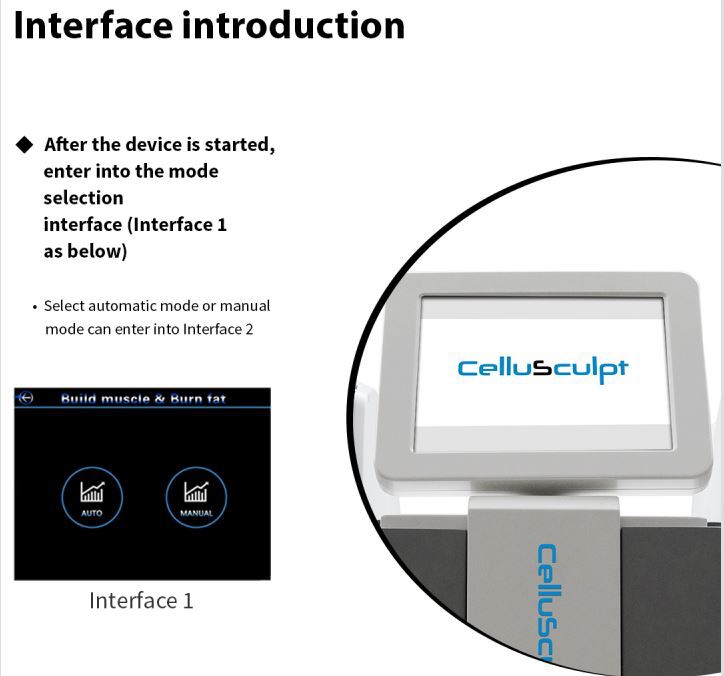 Interface introduction

◆ After the device is started, enter into the mode selection interface (Interface 1 as below)

• Select automatic mode or manual mode can enter into Interface 2

Build muscle & Burn fat

AUTO

MANUAL

Interface 1

CelluSculpt

CelluSc